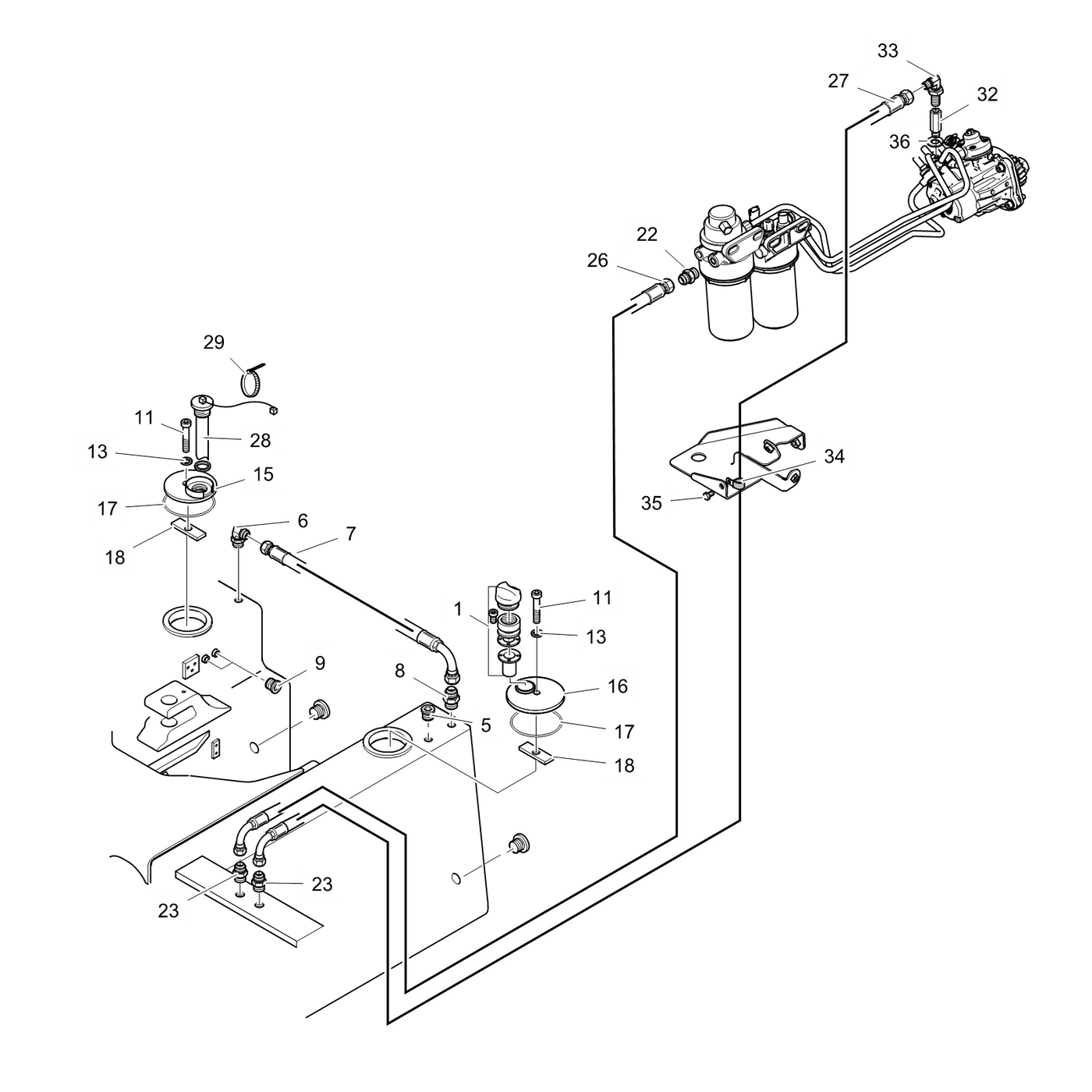 33
27
32
36
22
26
29
11
28
13
15
17
18
6
7
34
35
1
11
13
9
8
16
5
17
18
23
23