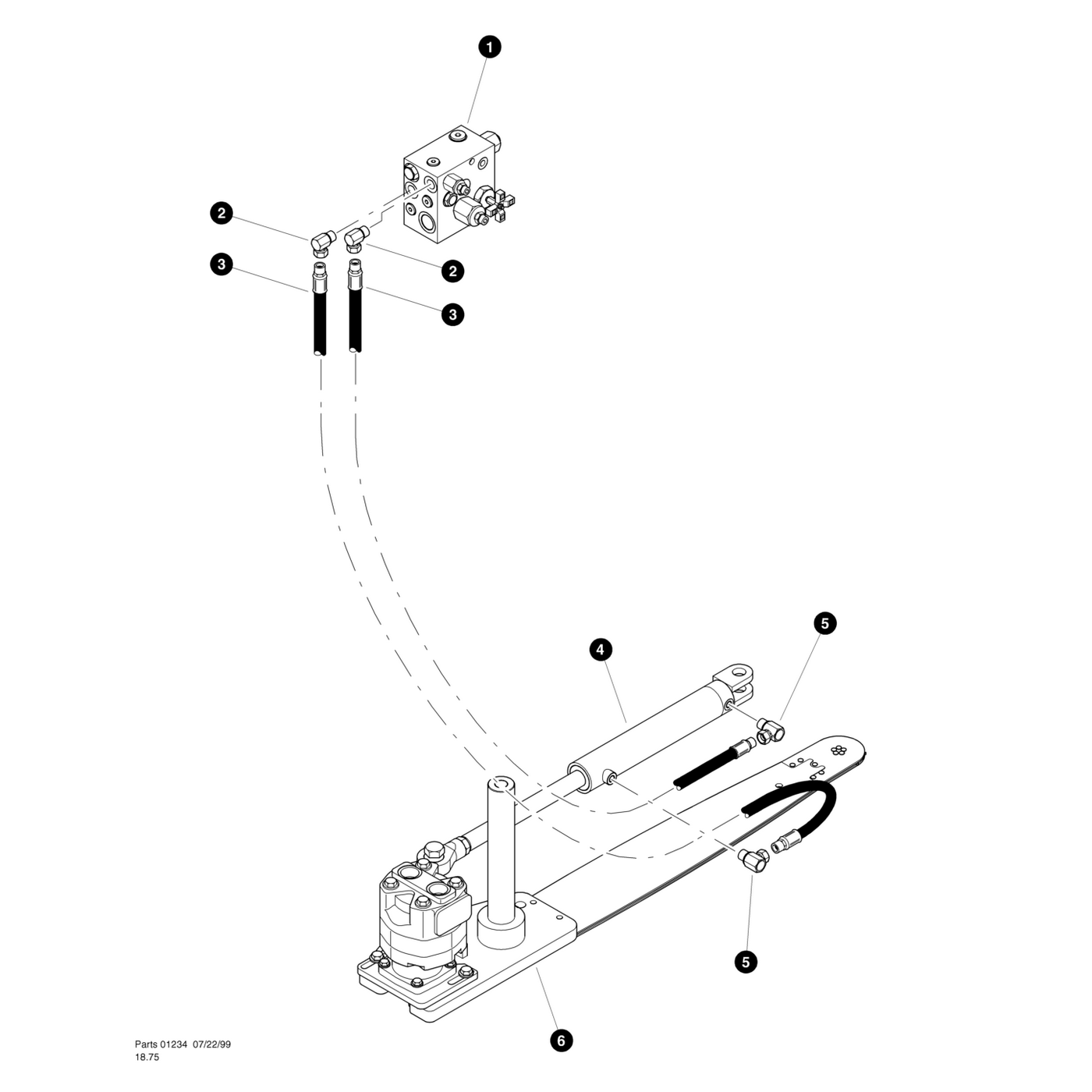 1
2
2
3
3
4
5
5
6

Parts 01234 07/22/99
18.75