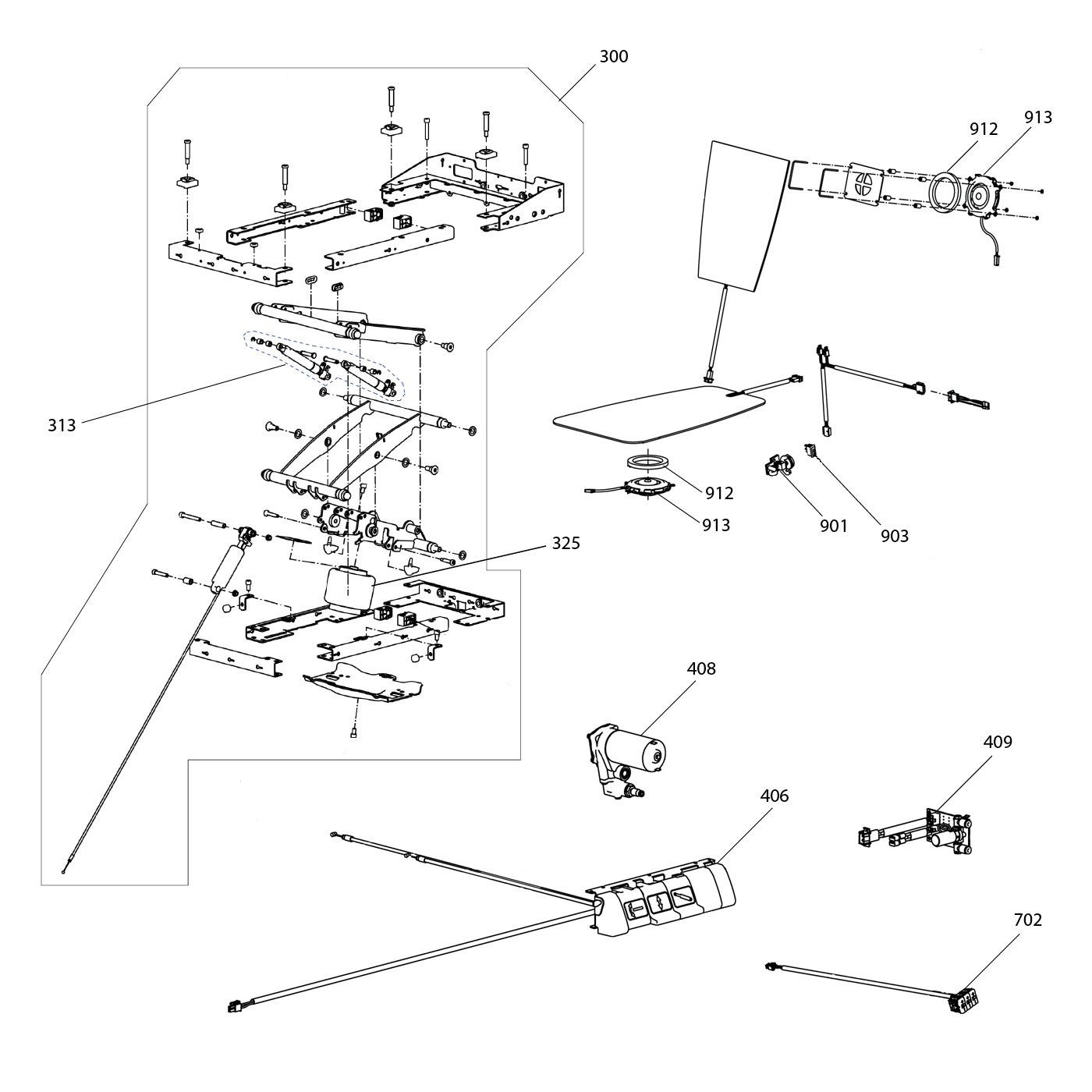 300
912
913
313
912
913
901
903
325
408
409
406
702