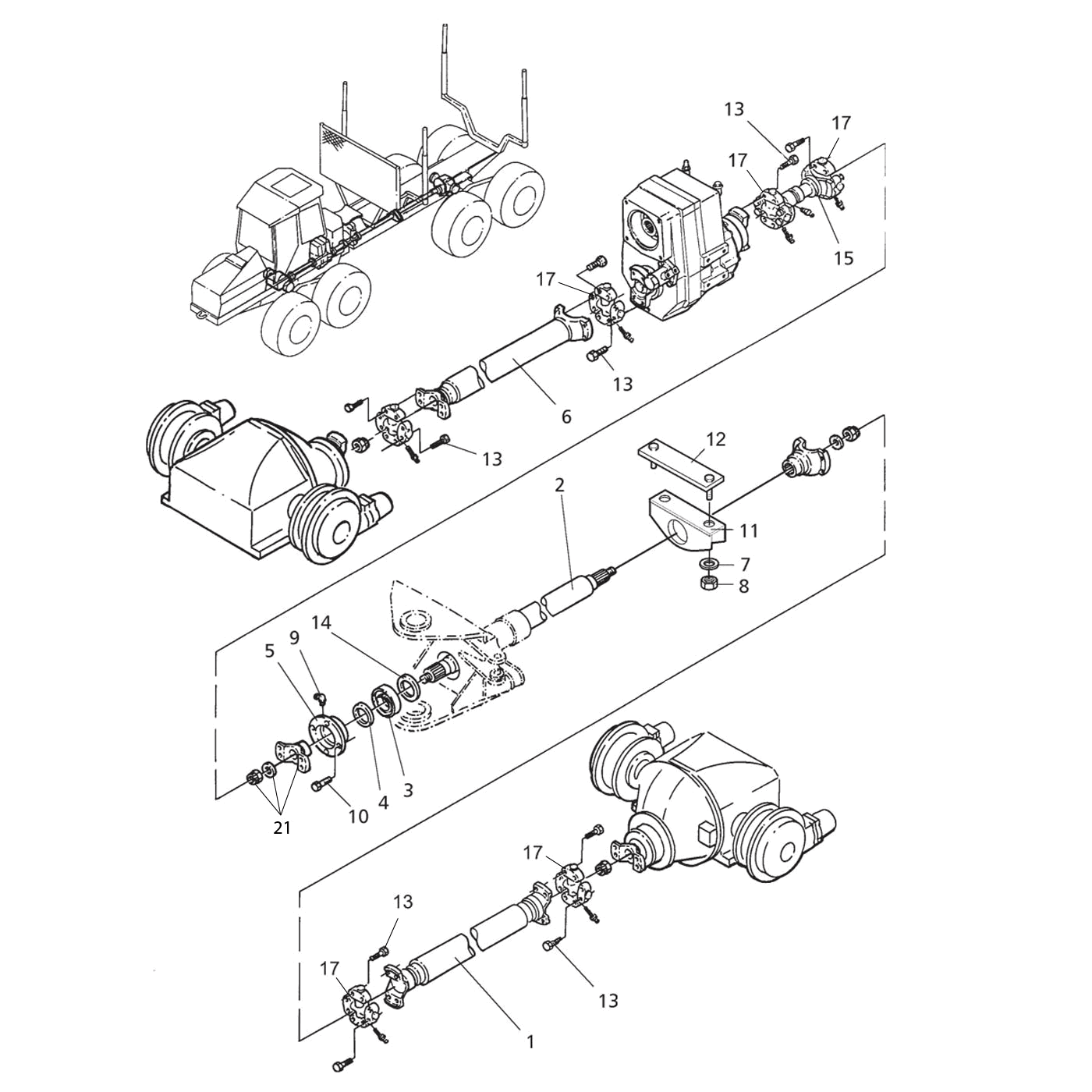 13
17
17
15
17
13
6
13
12
2
11
7
8
14
9
5
4
3
10
21
17
13
13
17
1