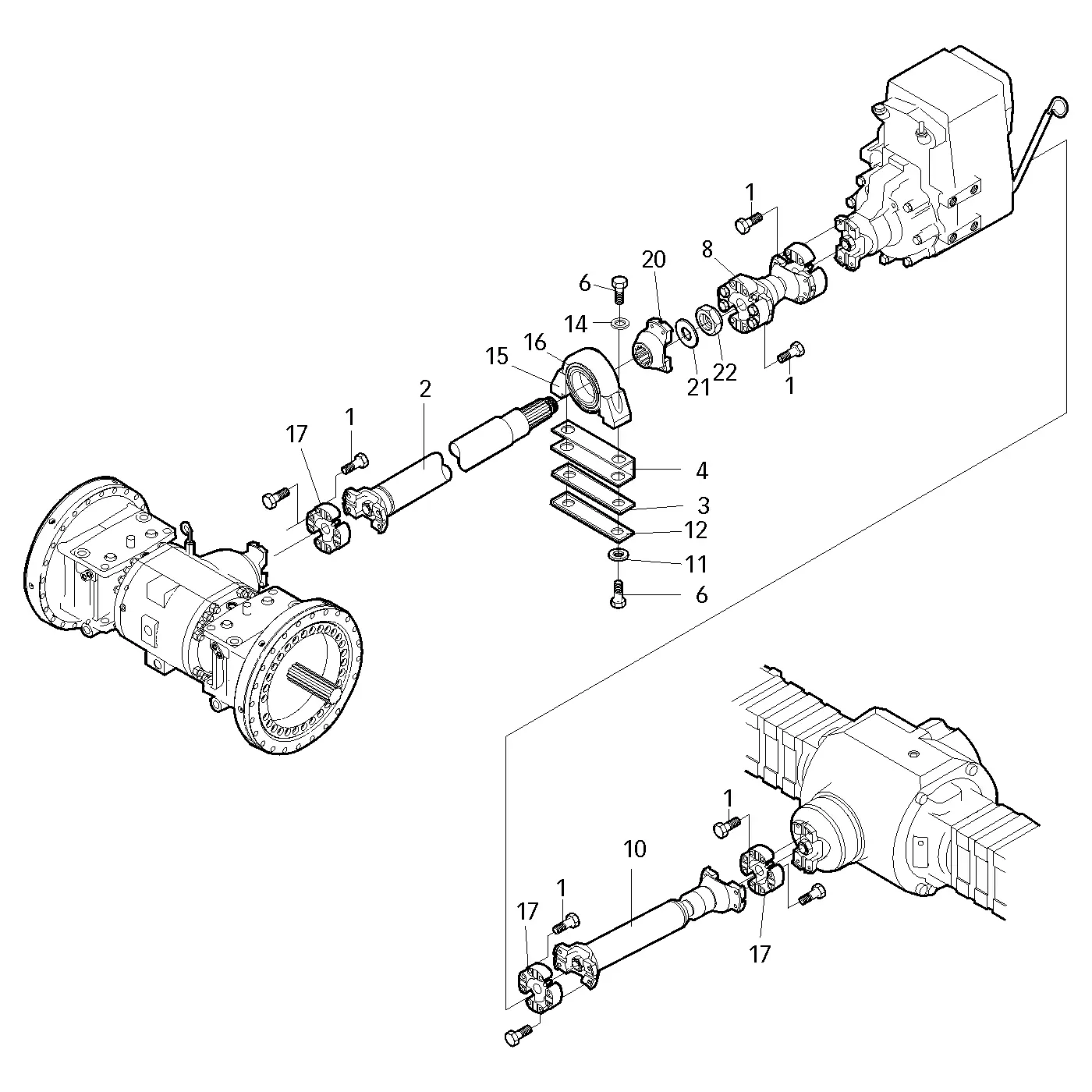 1
20
8
6
14
16
15
21
22
1
2
17
1
4
3
12
11
6
1
10
1
17
17