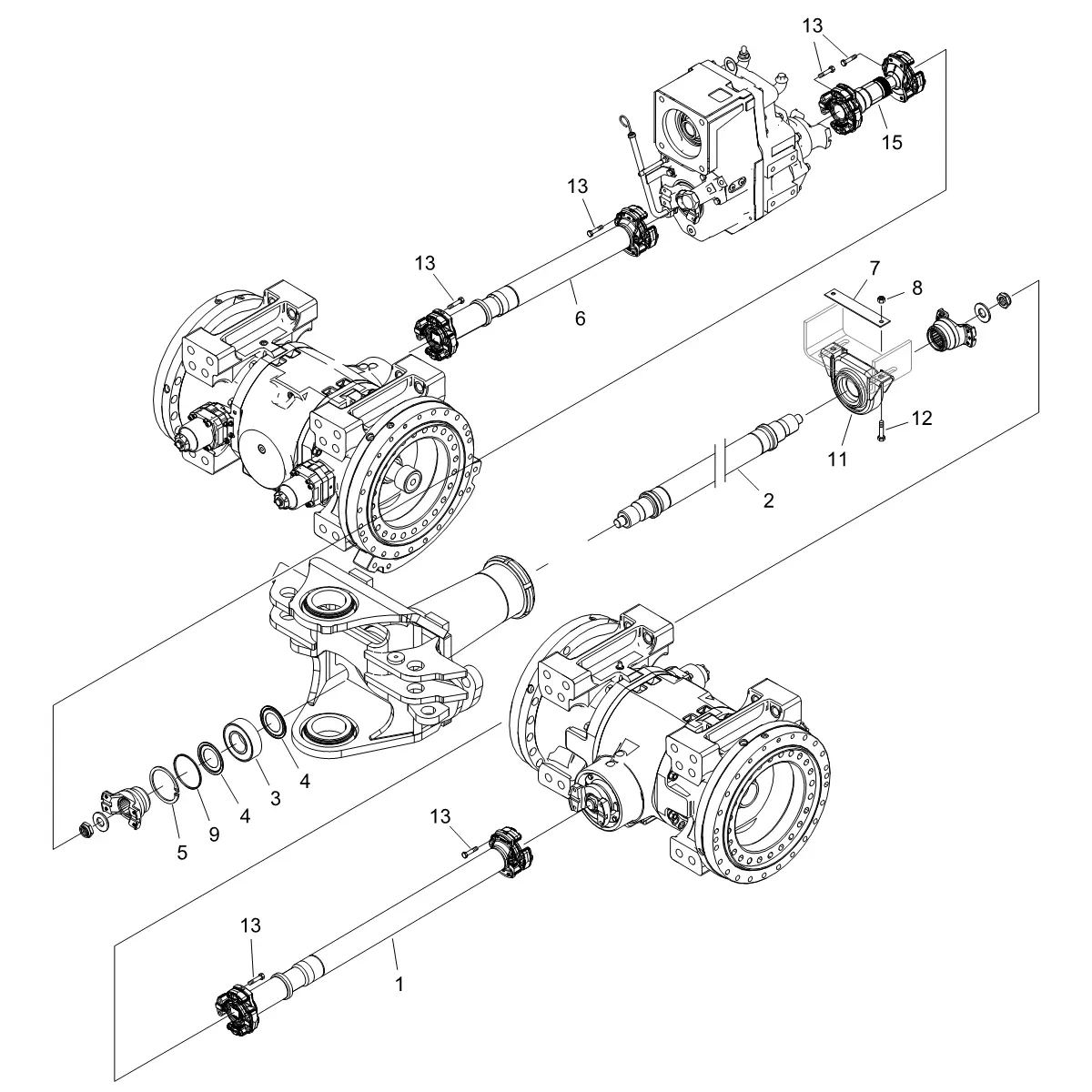 13
15
13
13
6
7
8
12
11
2
4
3
4
9
5
13
13
1